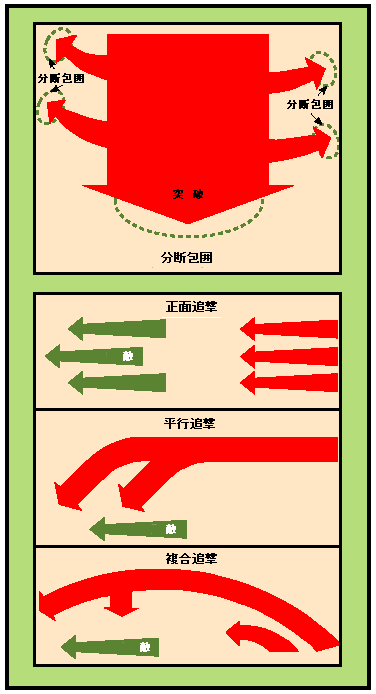 分断包囲

分断包囲

突 破

分断包囲

正面追撃

敵

平行追撃

敵

複合追撃

敵